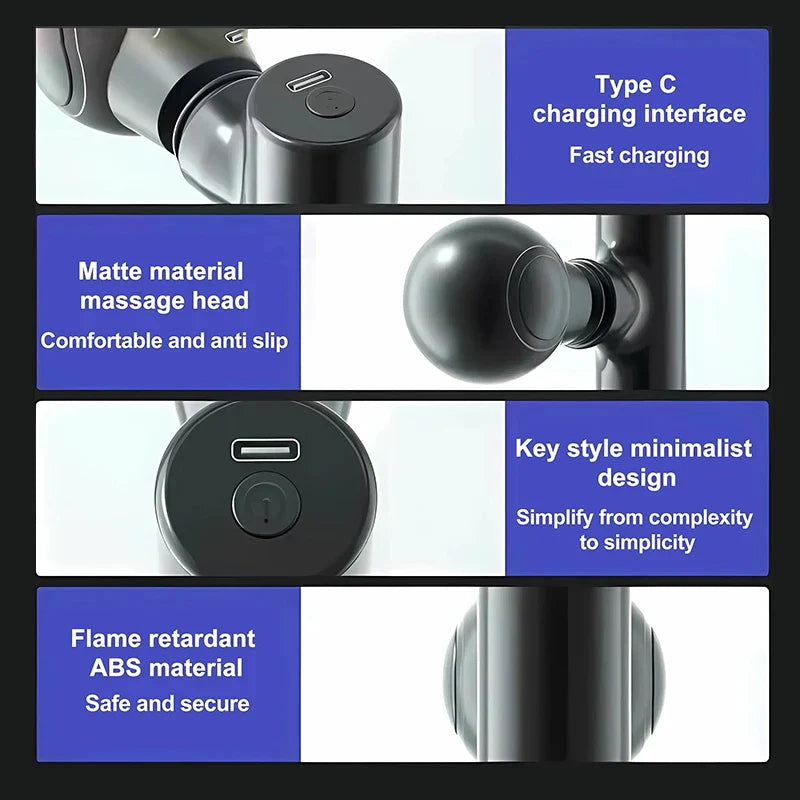 Type C
charging interface
Fast charging

Matte material
massage head
Comfortable and anti slip

Key style minimalist
design
Simplify from complexity
to simplicity

Flame retardant
ABS material
Safe and secure